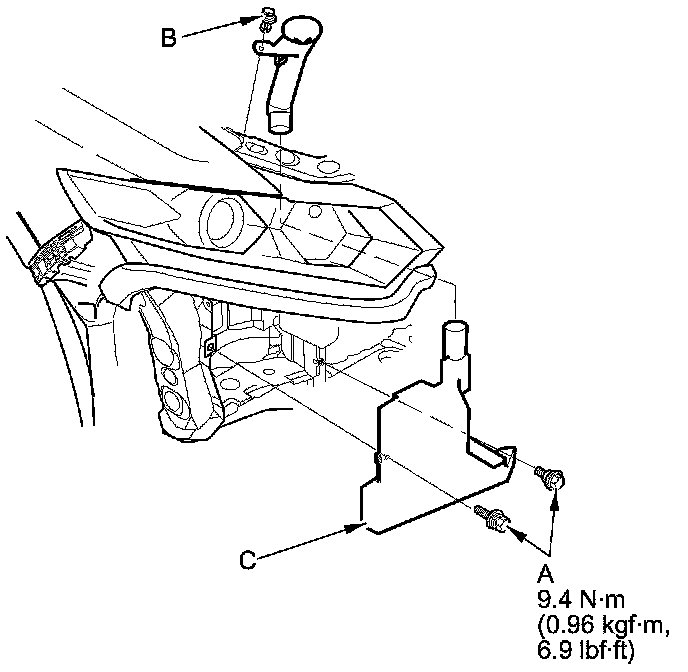 B

C

A
9.4 N·m
(0.96 kgf·m,
6.9 lbf·ft)