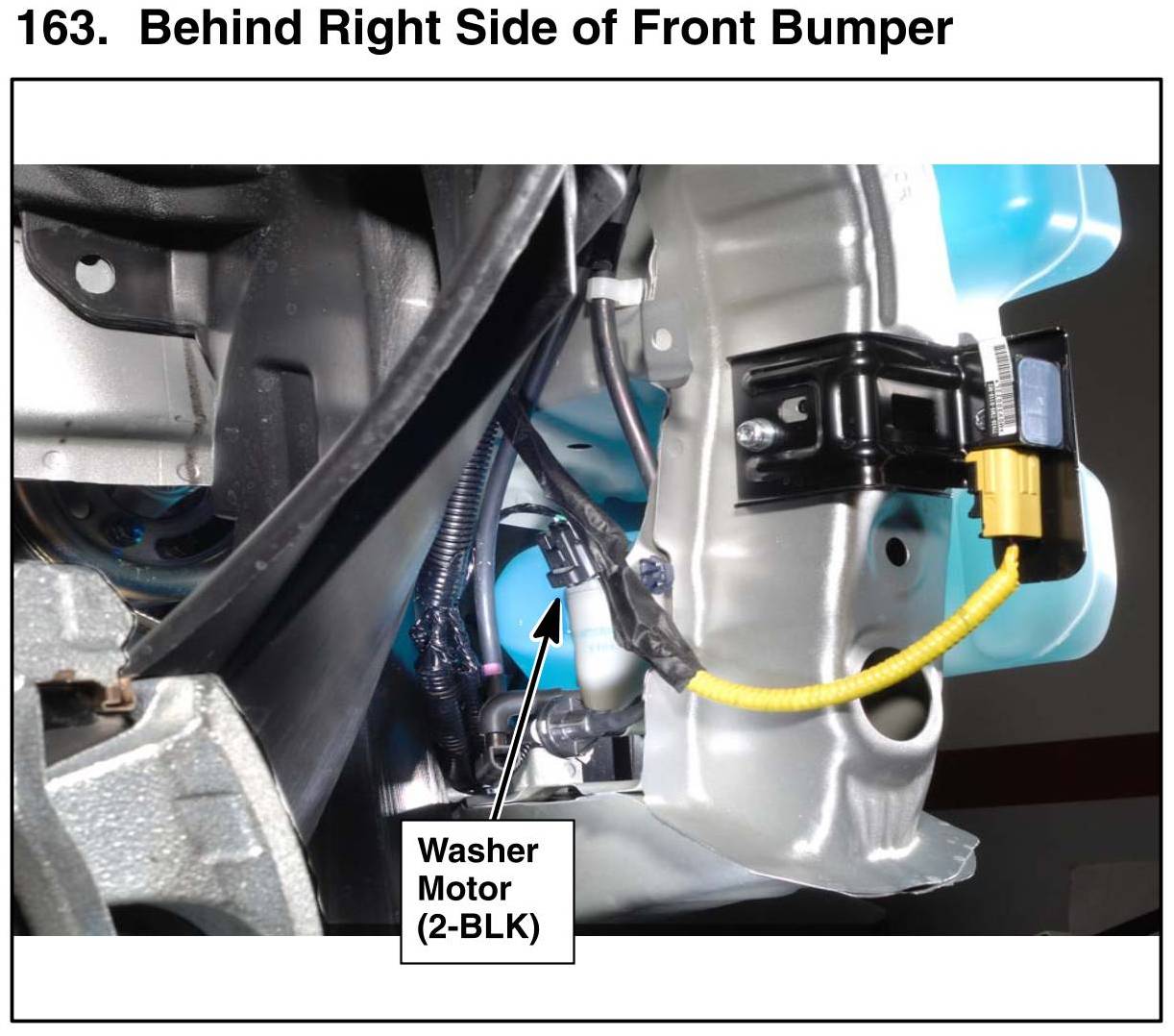 163. Behind Right Side of Front Bumper

Washer Motor (2-BLK)