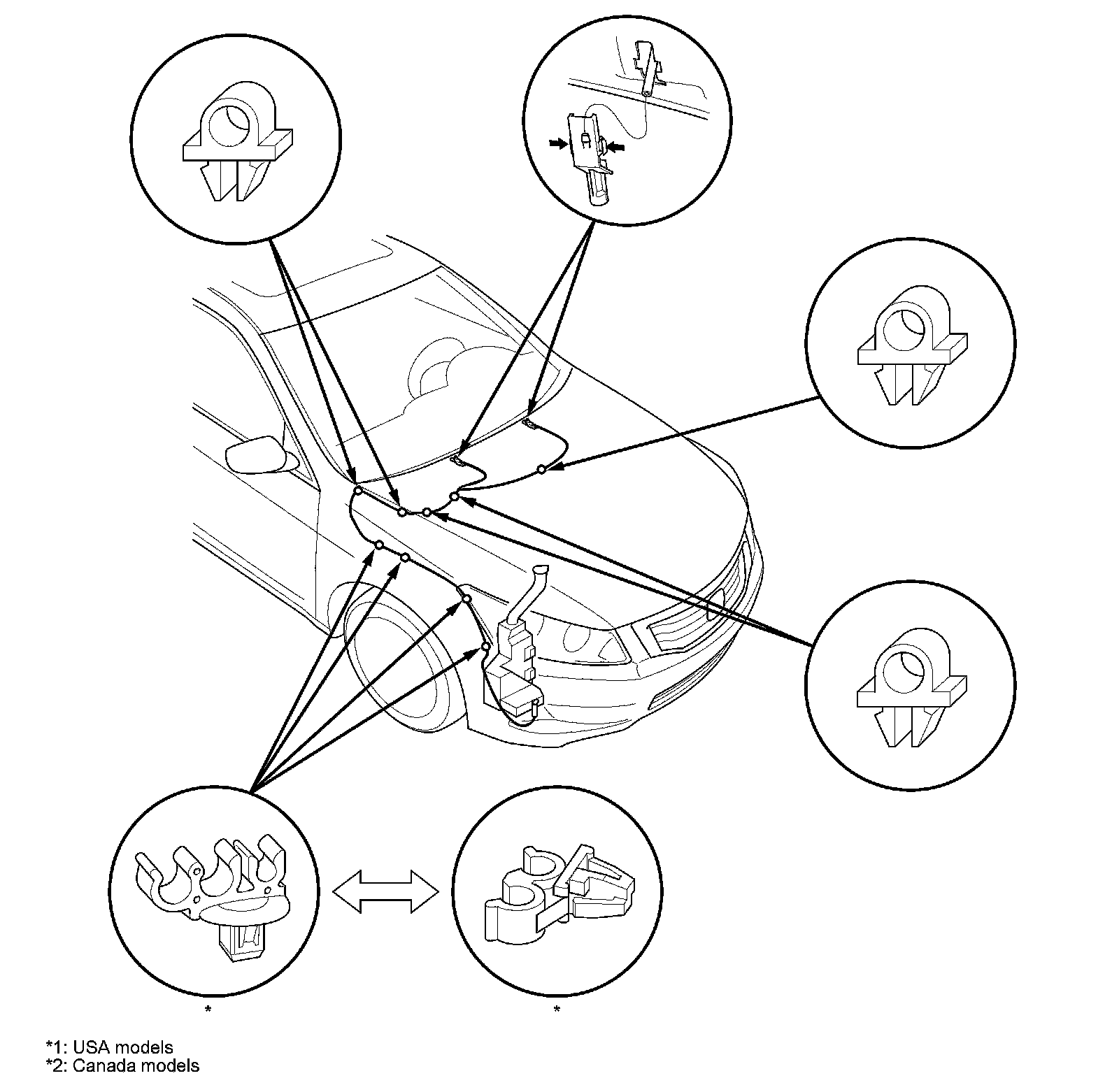 *

*

*1: USA models
*2: Canada models