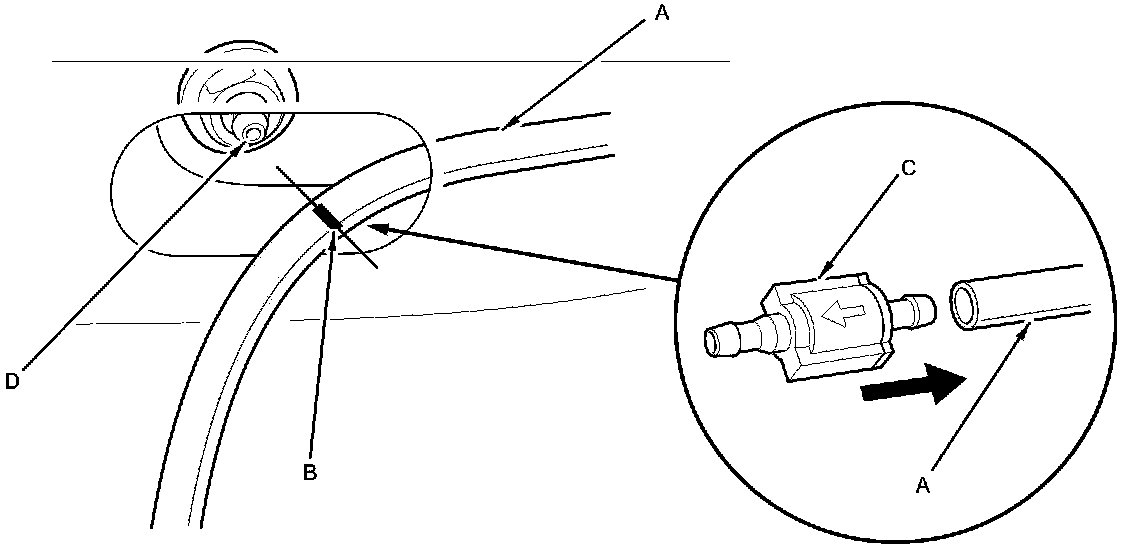 A
C
D
B
A