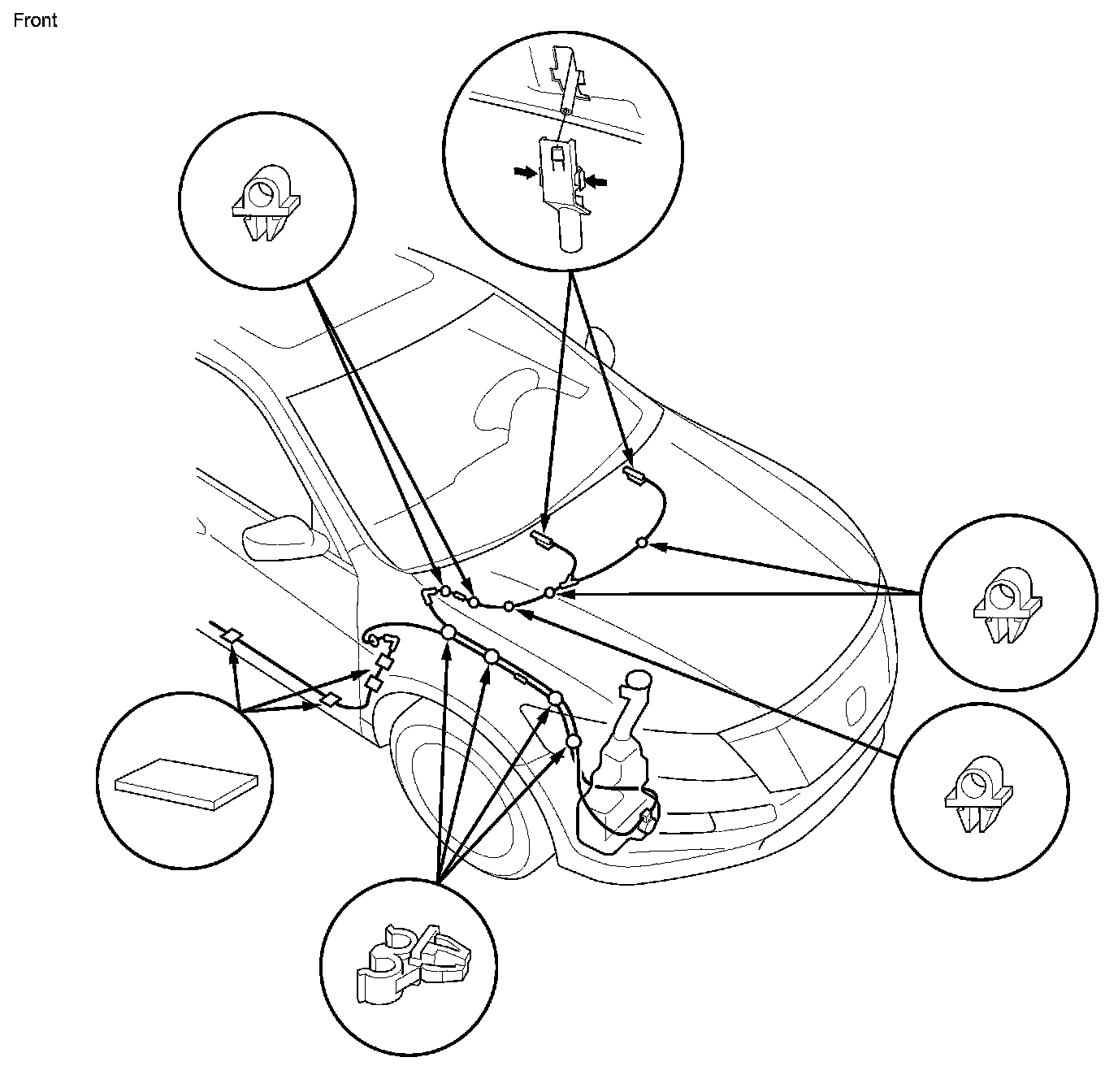 Front