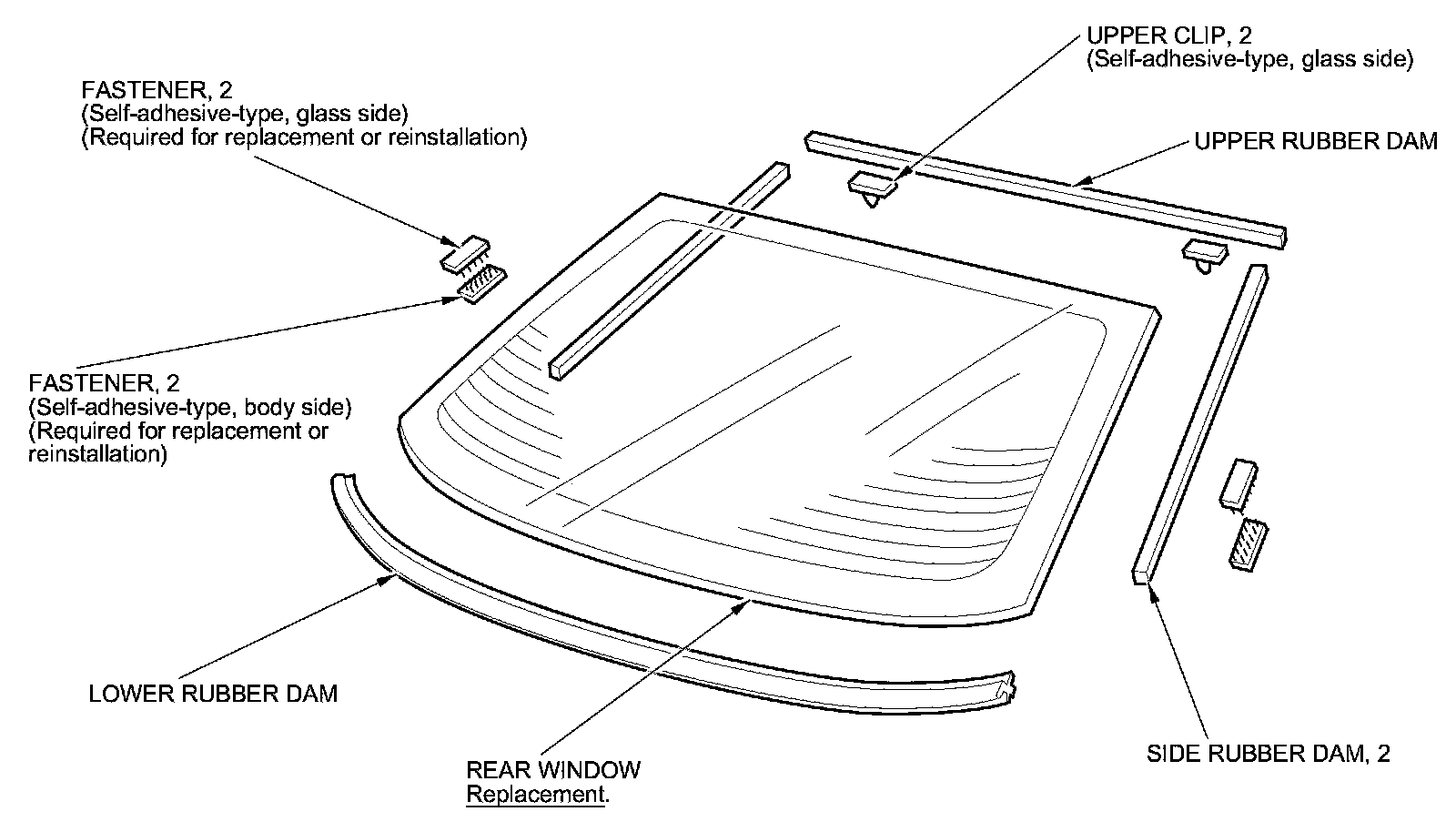 UPPER CLIP, 2
(Self-adhesive-type, glass side)

FASTENER, 2
(Self-adhesive-type, glass side)
(Required for replacement or reinstallation)

UPPER RUBBER DAM

FASTENER, 2
(Self-adhesive-type, body side)
(Required for replacement or reinstallation)

LOWER RUBBER DAM

REAR WINDOW
Replacement.

SIDE RUBBER DAM, 2