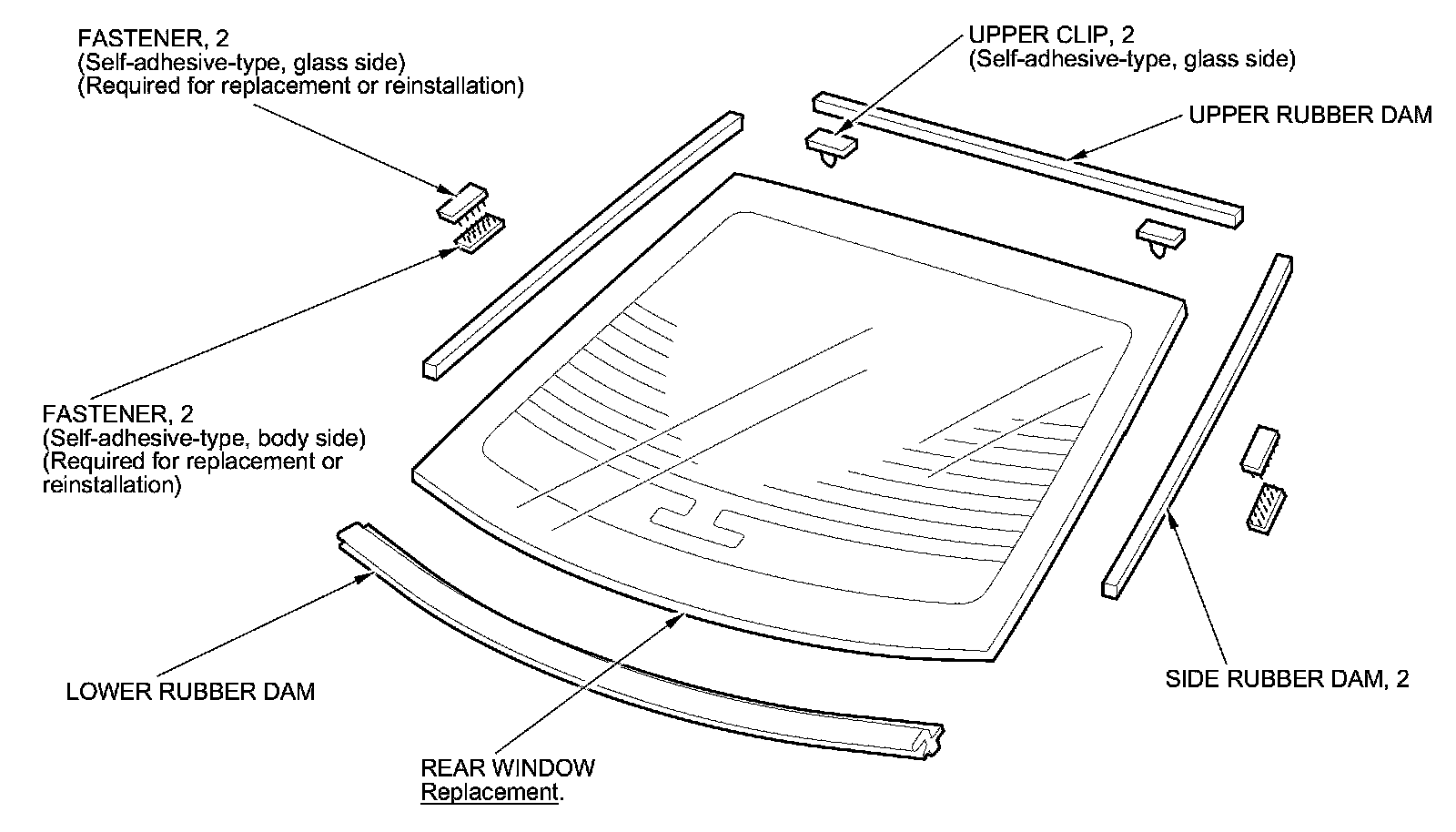 FASTENER, 2
(Self-adhesive-type, glass side)
(Required for replacement or reinstallation)

UPPER CLIP, 2
(Self-adhesive-type, glass side)

UPPER RUBBER DAM

FASTENER, 2
(Self-adhesive-type, body side)
(Required for replacement or reinstallation)

LOWER RUBBER DAM

REAR WINDOW
Replacement.

SIDE RUBBER DAM, 2