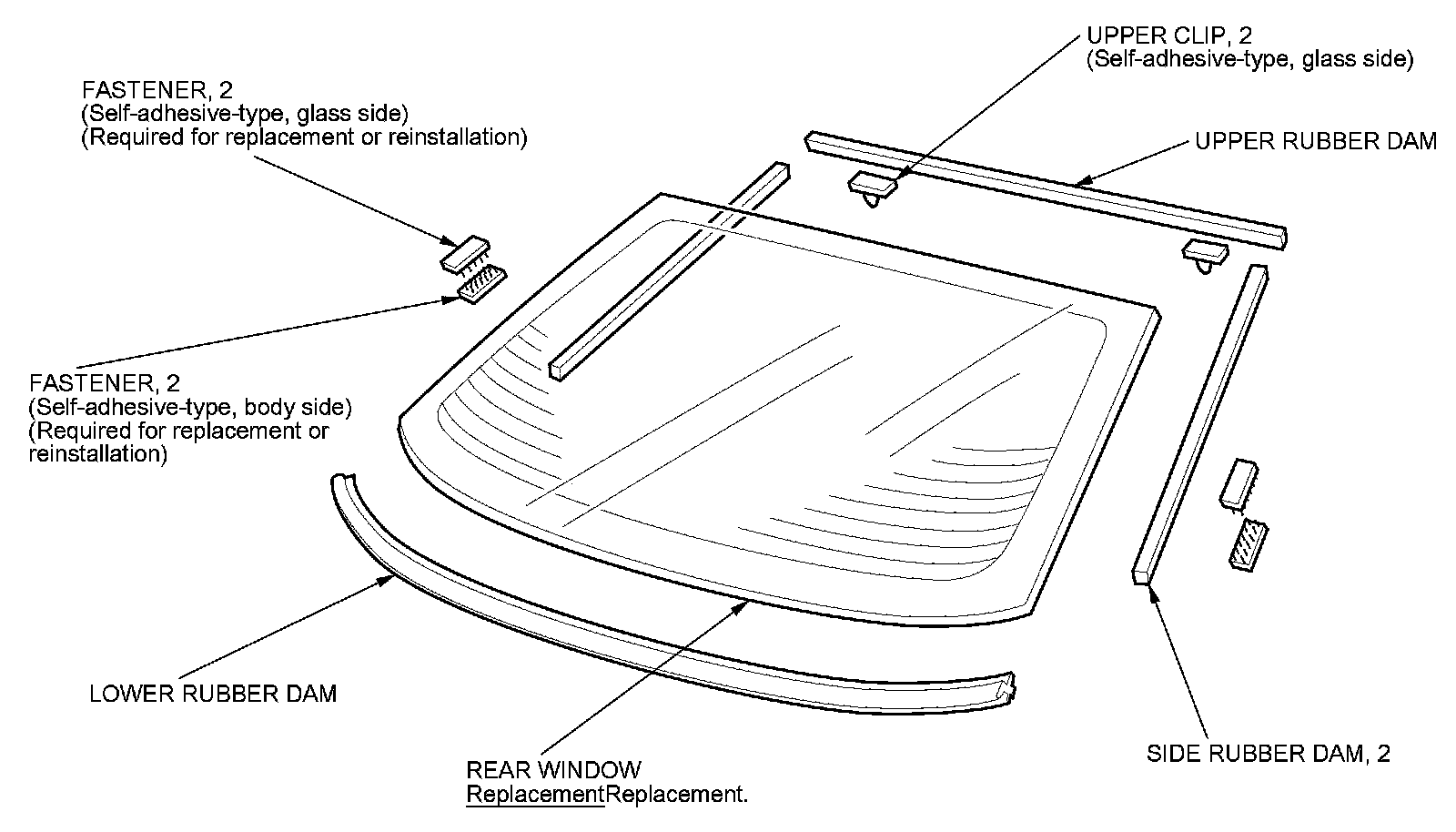 UPPER CLIP, 2
(Self-adhesive-type, glass side)

FASTENER, 2
(Self-adhesive-type, glass side)
(Required for replacement or reinstallation)

UPPER RUBBER DAM

FASTENER, 2
(Self-adhesive-type, body side)
(Required for replacement or reinstallation)

LOWER RUBBER DAM

REAR WINDOW
ReplacementReplacement.

SIDE RUBBER DAM, 2