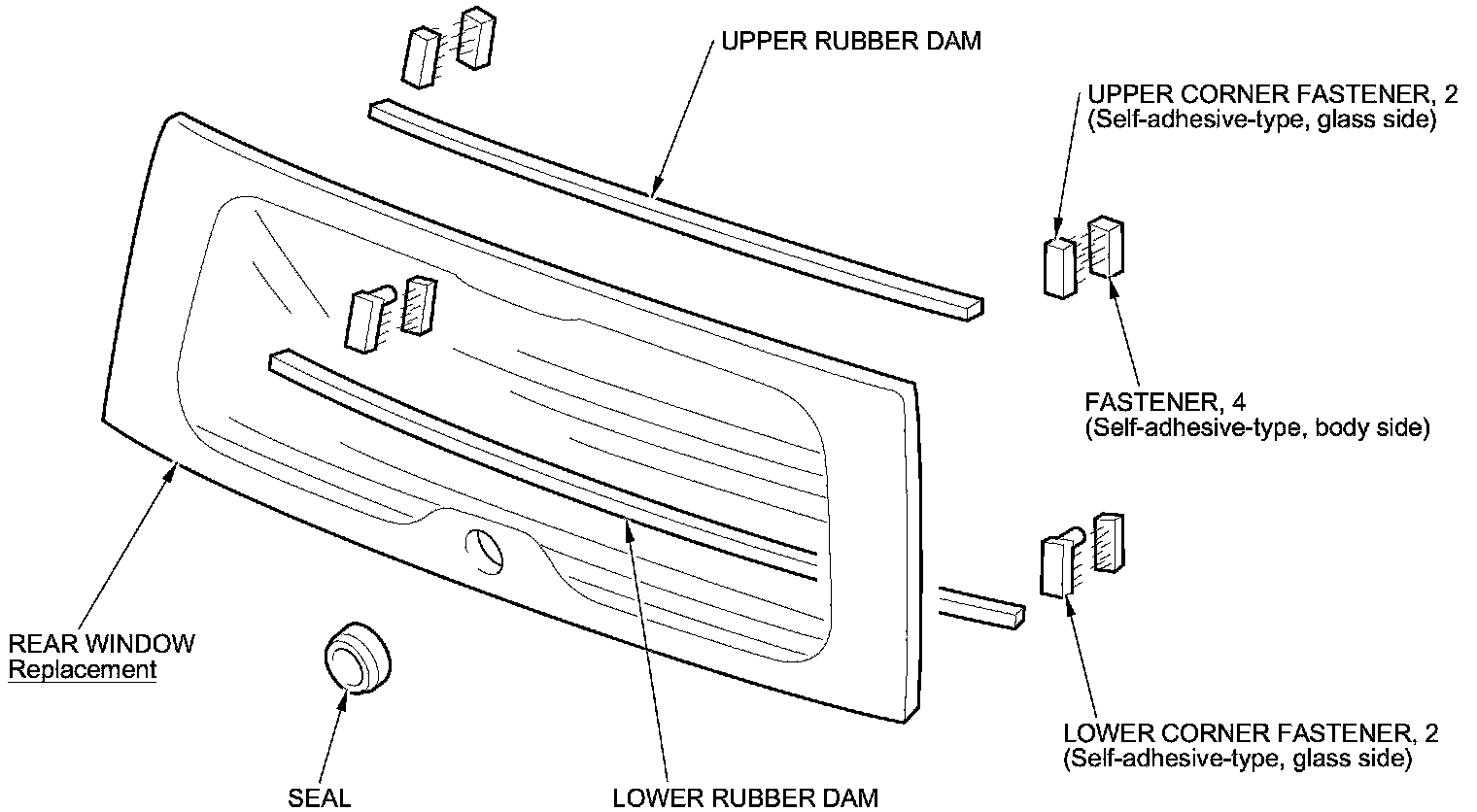 UPPER RUBBER DAM

UPPER CORNER FASTENER, 2
(Self-adhesive-type, glass side)

FASTENER, 4
(Self-adhesive-type, body side)

REAR WINDOW
Replacement

LOWER CORNER FASTENER, 2
(Self-adhesive-type, glass side)

SEAL

LOWER RUBBER DAM