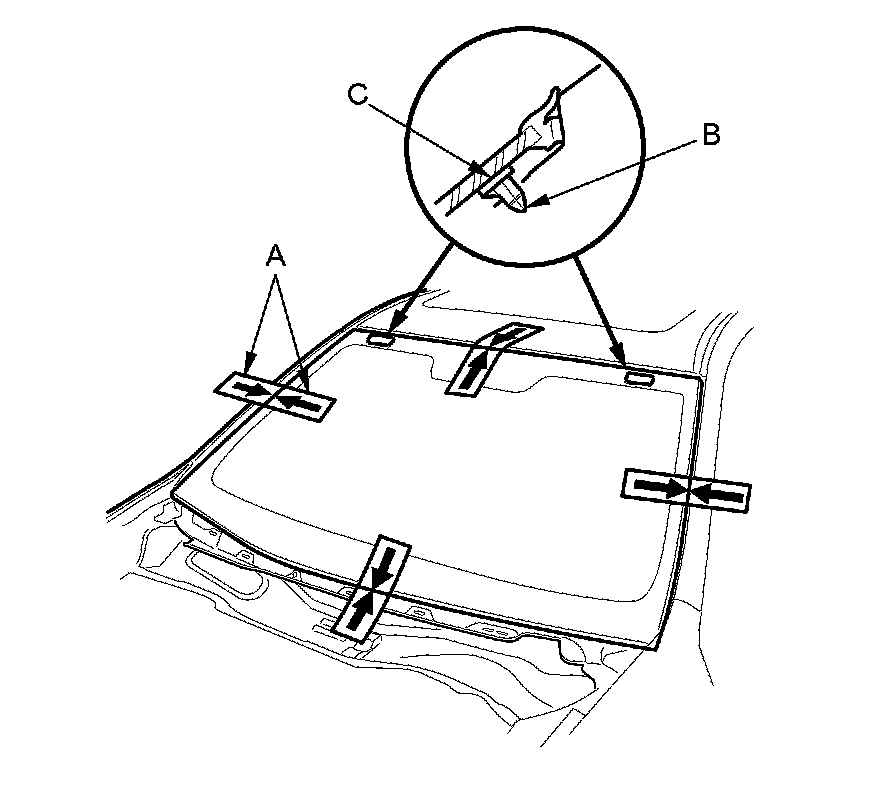 C
B
A