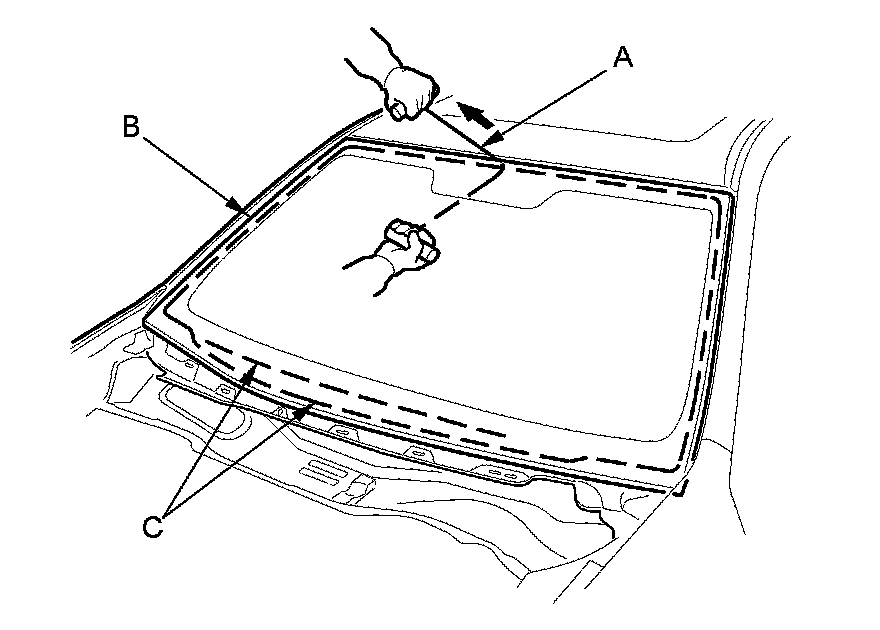 A
B
C