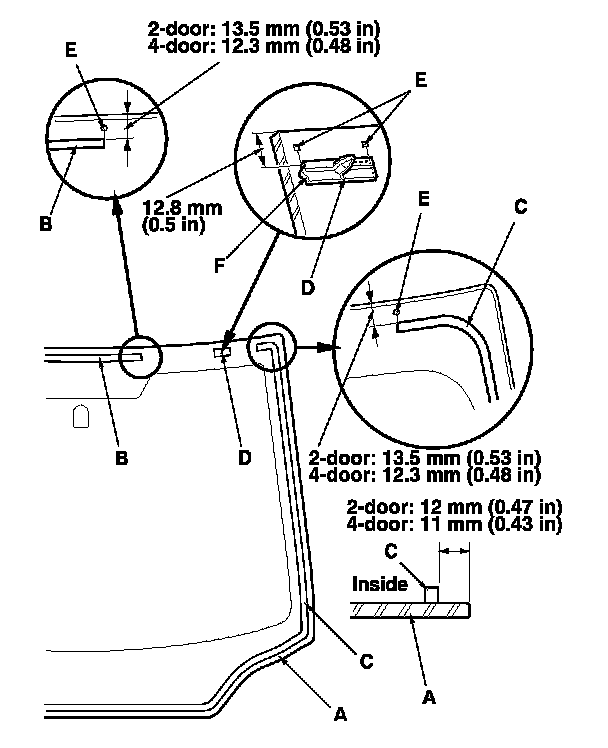 2-door: 13.5 mm (0.53 in)
4-door: 12.3 mm (0.48 in)

E

E

B

12.8 mm
(0.5 in)

F

D

E

C

B

D

2-door: 13.5 mm (0.53 in)
4-door: 12.3 mm (0.48 in)

2-door: 12 mm (0.47 in)
4-door: 11 mm (0.43 in)

C

Inside

C

A

A