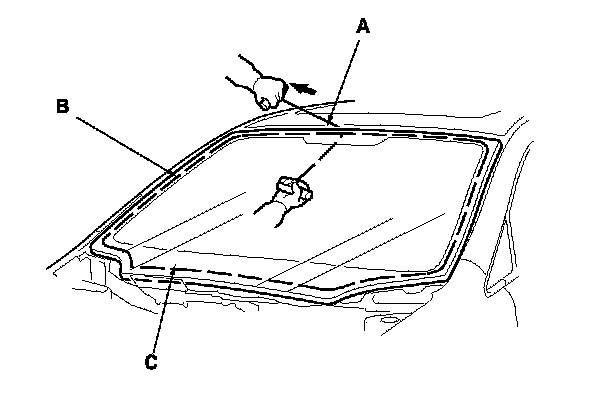 A
B
C