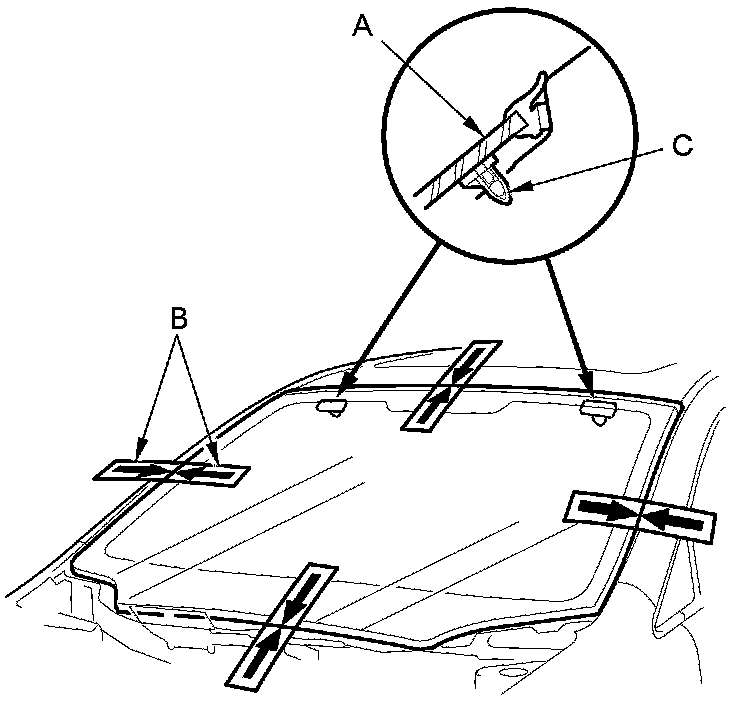 A
C
B