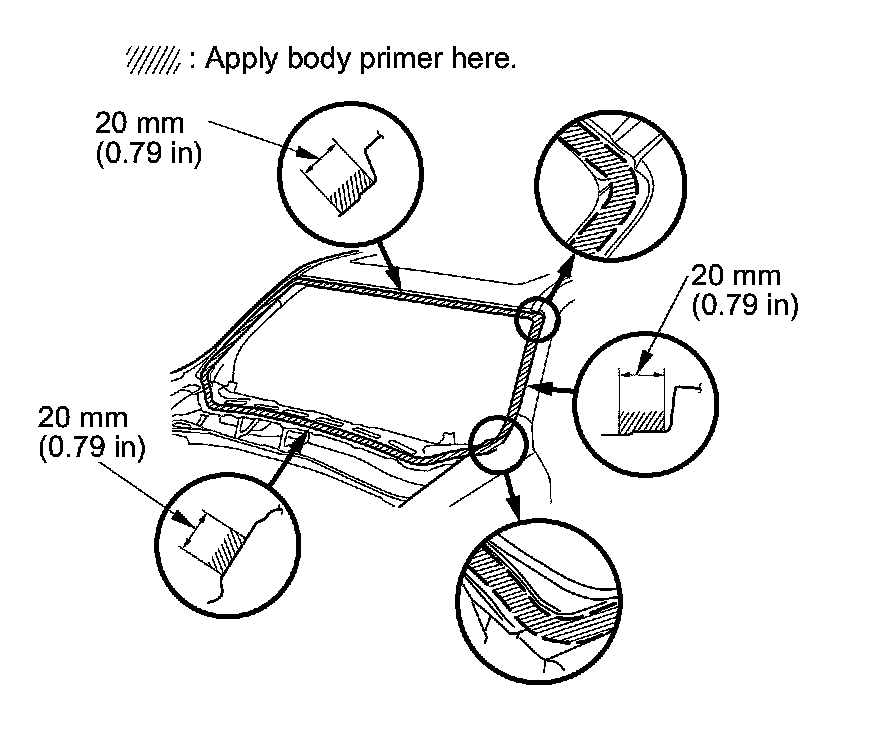 : Apply body primer here.

20 mm
(0.79 in)

20 mm
(0.79 in)

20 mm
(0.79 in)