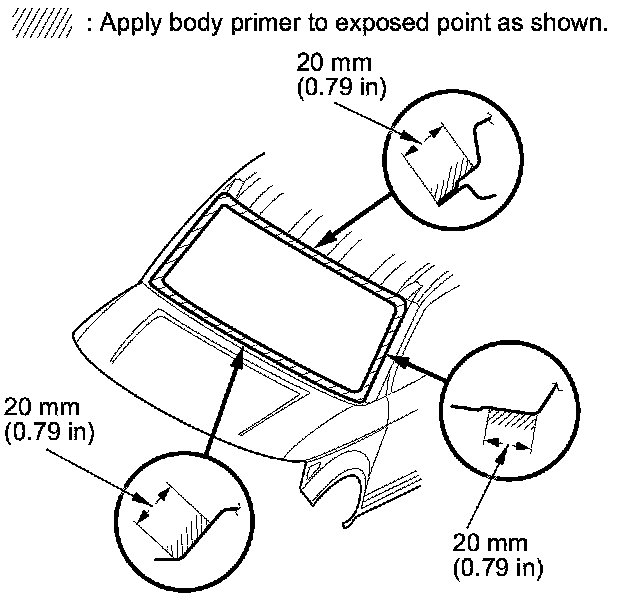 : Apply body primer to exposed point as shown.

20 mm
(0.79 in)

20 mm
(0.79 in)

20 mm
(0.79 in)