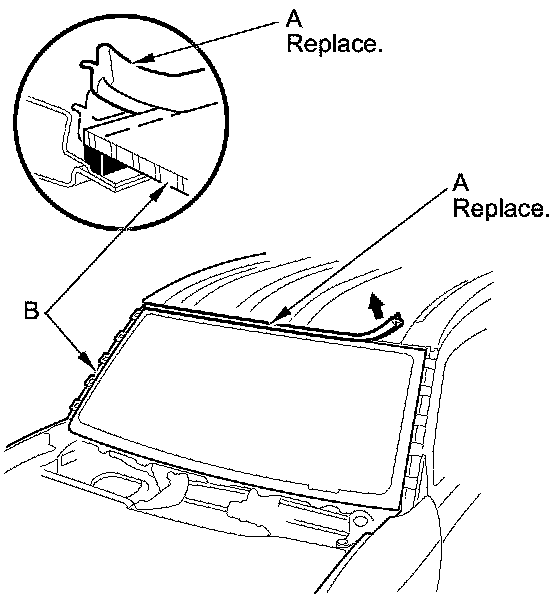 A
Replace.

A
Replace.

B