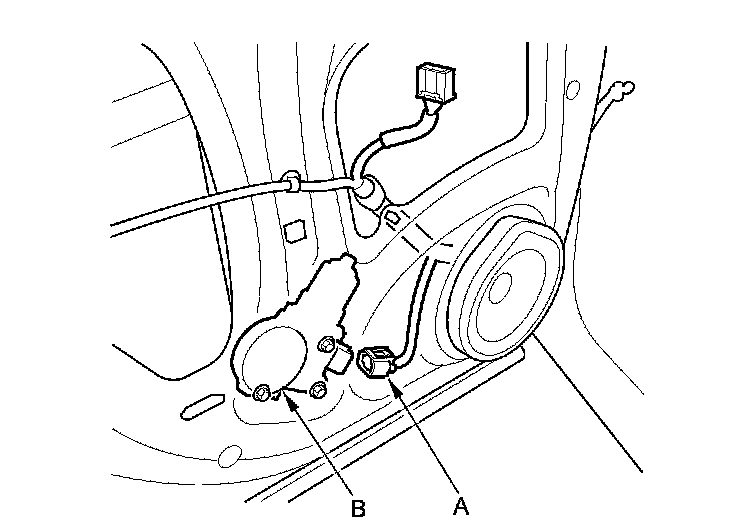 B A