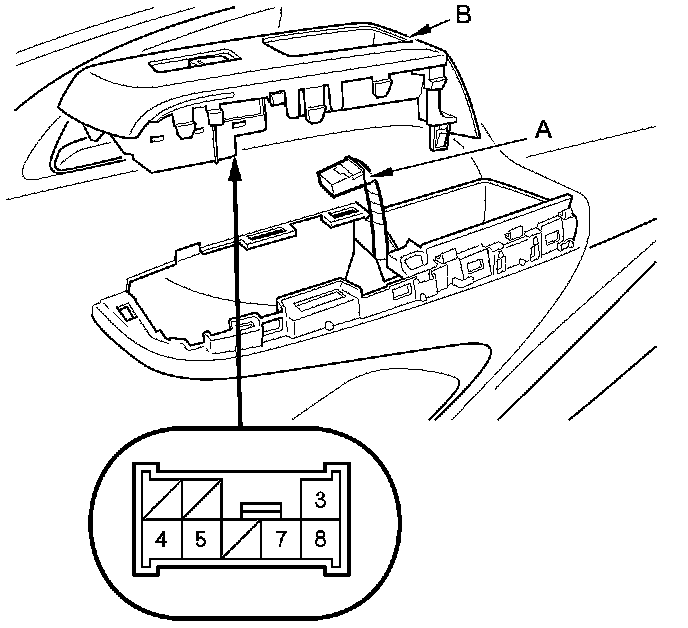 B
A
3
4
5
7
8