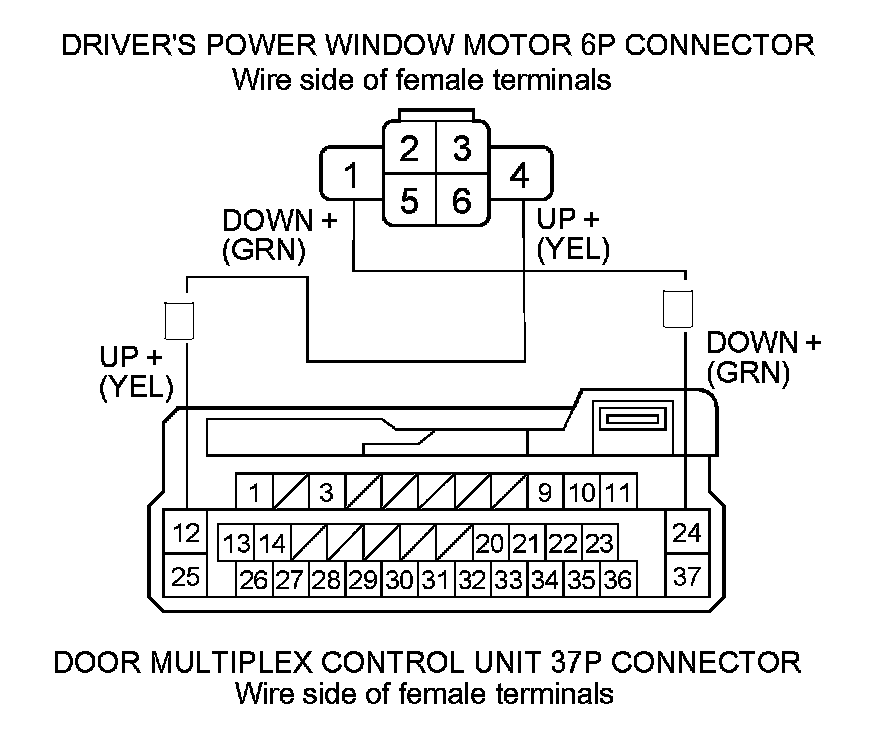 DRIVER'S POWER WINDOW MOTOR 6P CONNECTOR
Wire side of female terminals

2 3
1 4
5 6

DOWN +
(GRN)

UP +
(YEL)

UP +
(YEL)

DOWN +
(GRN)

1 3 9 10 11
12 13 14 20 21 22 23 24
25 26 27 28 29 30 31 32 33 34 35 36 37

DOOR MULTIPLEX CONTROL UNIT 37P CONNECTOR
Wire side of female terminals