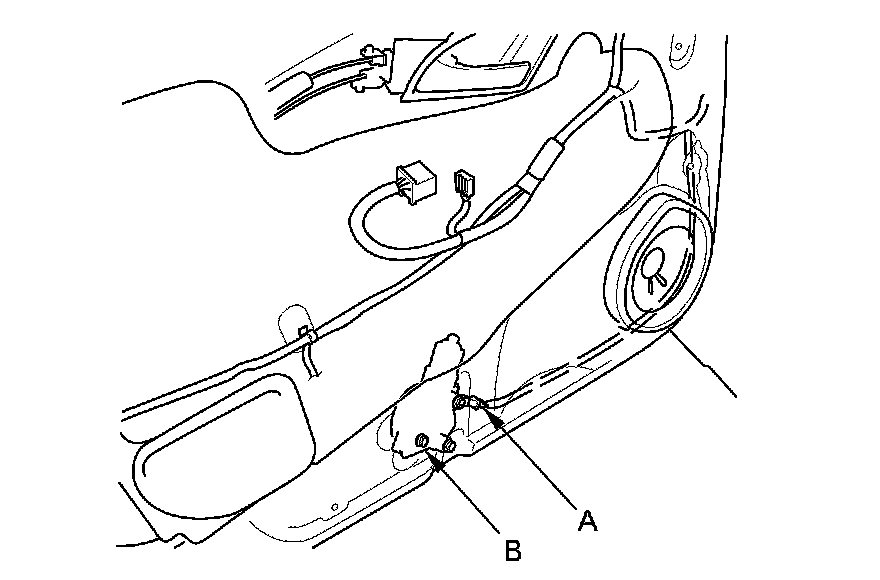 A
B