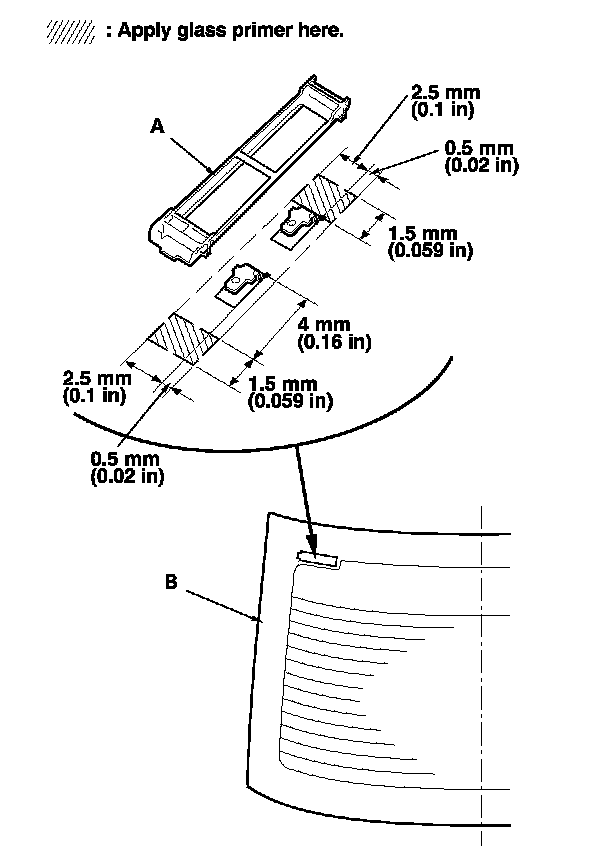 : Apply glass primer here.

A

2.5 mm
(0.1 in)

0.5 mm
(0.02 in)

1.5 mm
(0.059 in)

4 mm
(0.16 in)

2.5 mm
(0.1 in)

1.5 mm
(0.059 in)

0.5 mm
(0.02 in)

B