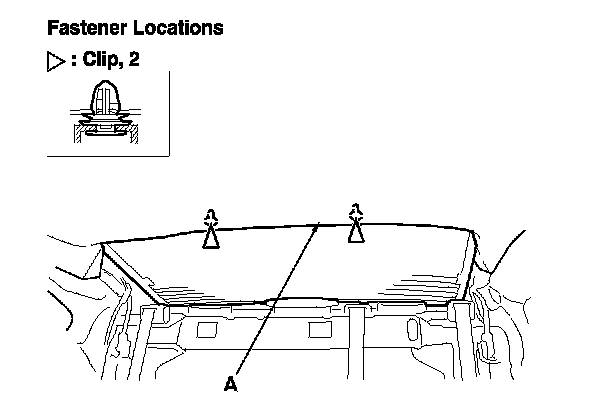 Fastener Locations

▷ : Clip, 2

A