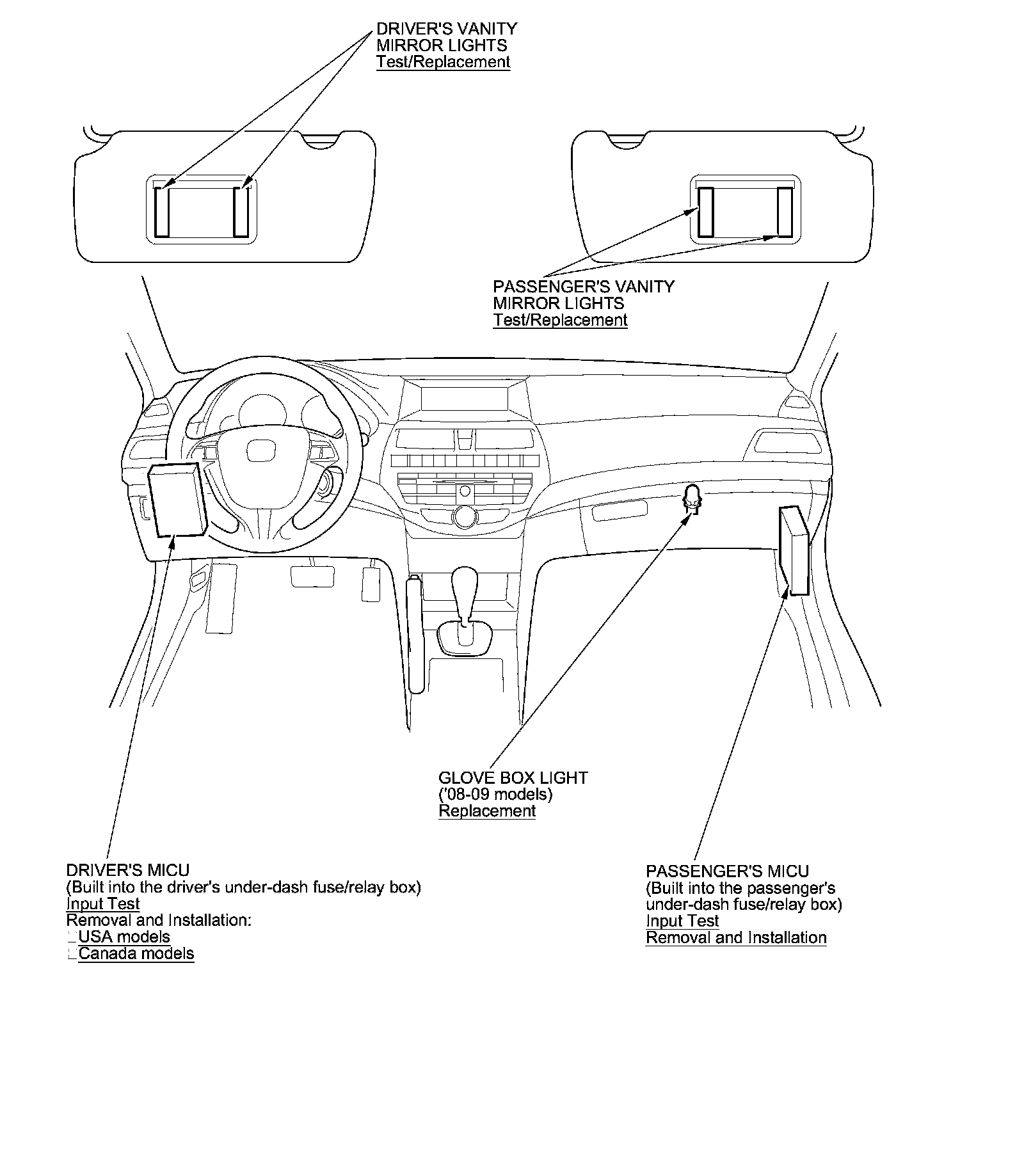 DRIVER'S VANITY MIRROR LIGHTS
Test/Replacement

PASSENGER'S VANITY MIRROR LIGHTS
Test/Replacement

GLOVE BOX LIGHT
('08-09 models)
Replacement

DRIVER'S MICU
(Built into the driver's under-dash fuse/relay box)
Input Test
Removal and Installation:
USA models
Canada models

PASSENGER'S MICU
(Built into the passenger's under-dash fuse/relay box)
Input Test
Removal and Installation