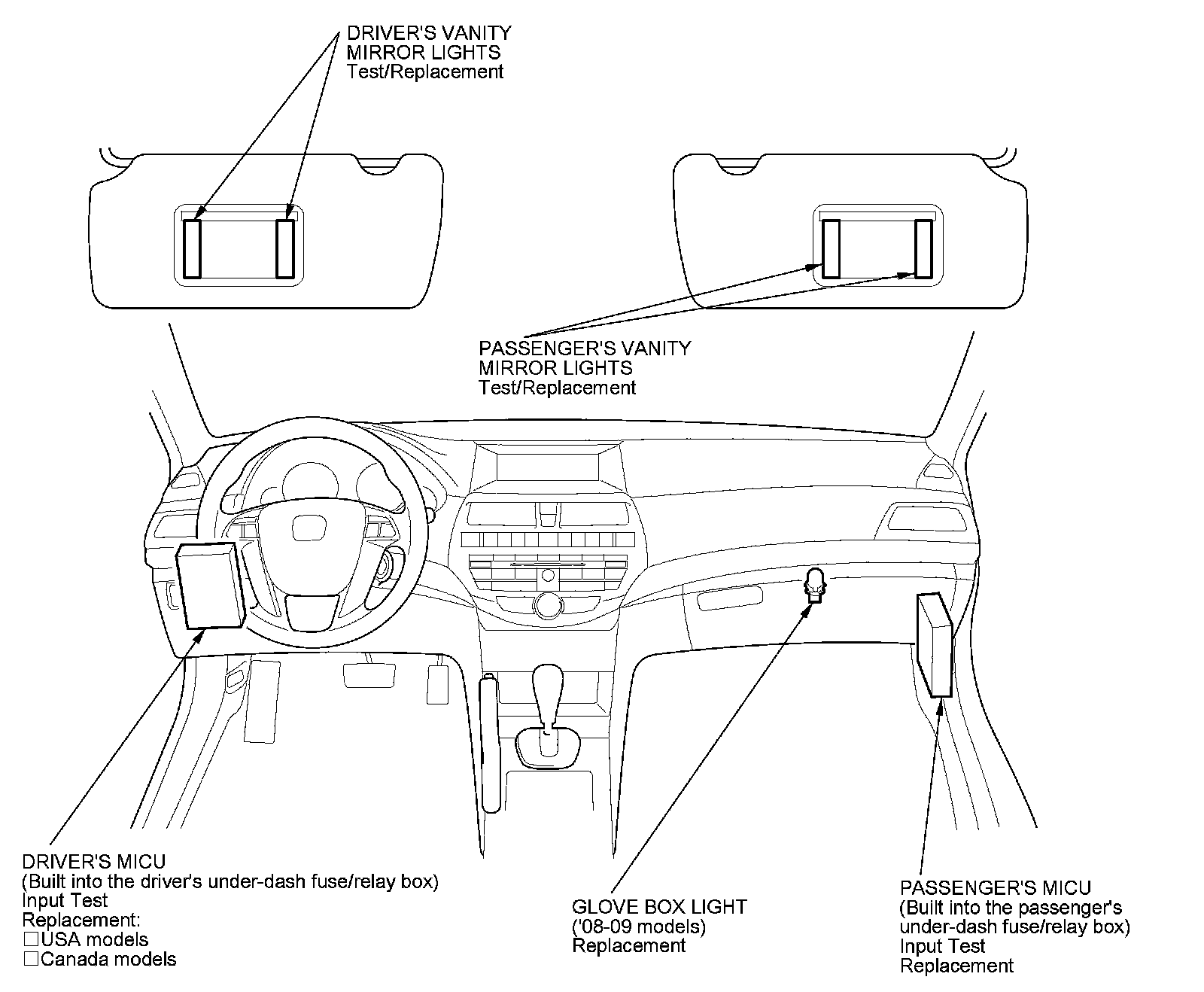 DRIVER'S VANITY MIRROR LIGHTS
Test/Replacement

PASSENGER'S VANITY MIRROR LIGHTS
Test/Replacement

DRIVER'S MICU
(Built into the driver's under-dash fuse/relay box)
Input Test
Replacement:
☐USA models
☐Canada models

GLOVE BOX LIGHT
('08-09 models)
Replacement

PASSENGER'S MICU
(Built into the passenger's under-dash fuse/relay box)
Input Test
Replacement