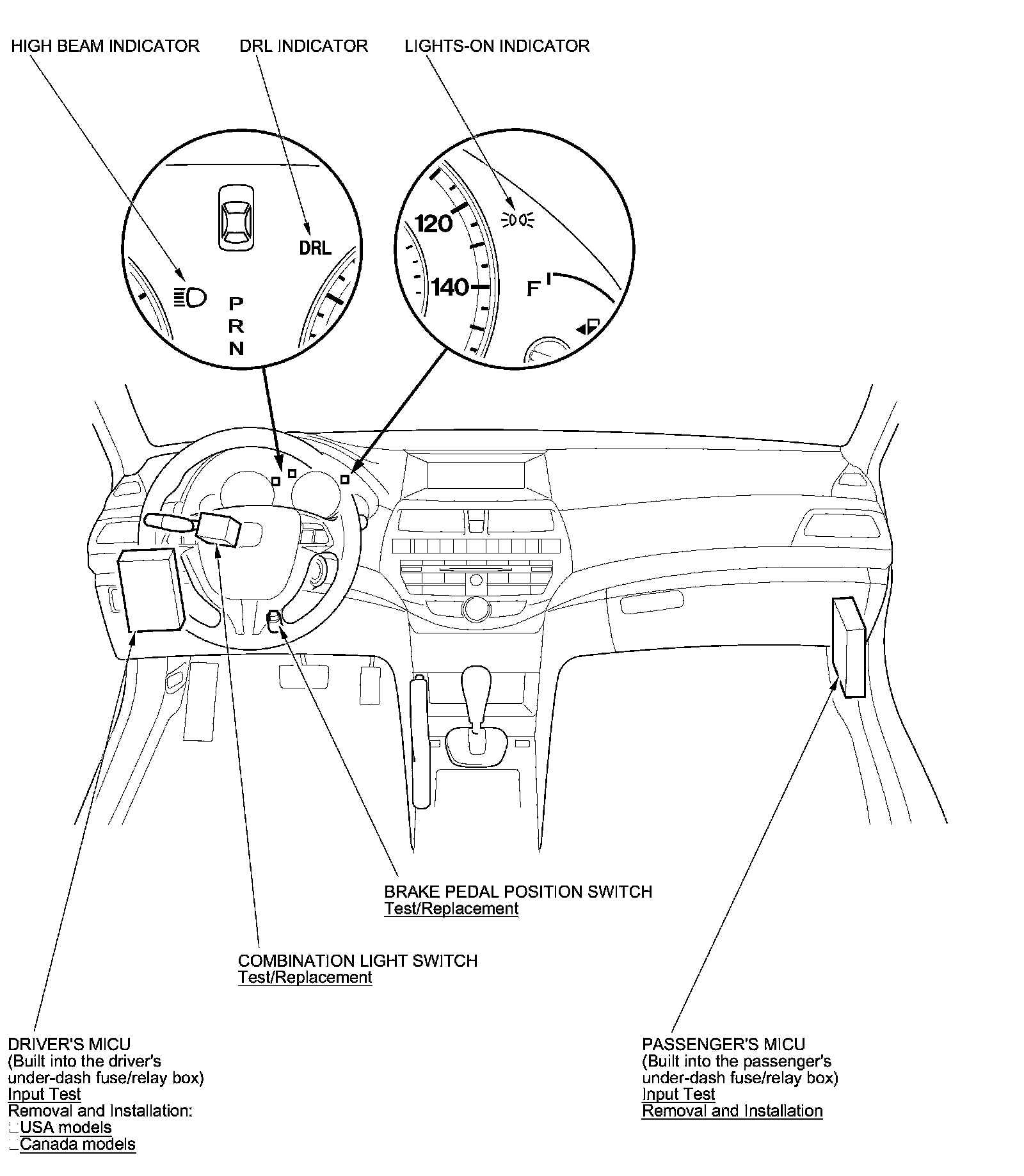 HIGH BEAM INDICATOR
DRL INDICATOR
LIGHTS-ON INDICATOR

DRL

P
R
N

120
140
F

BRAKE PEDAL POSITION SWITCH
Test/Replacement

COMBINATION LIGHT SWITCH
Test/Replacement

DRIVER'S MICU
(Built into the driver's under-dash fuse/relay box)
Input Test
Removal and Installation:
USA models
Canada models

PASSENGER'S MICU
(Built into the passenger's under-dash fuse/relay box)
Input Test
Removal and Installation