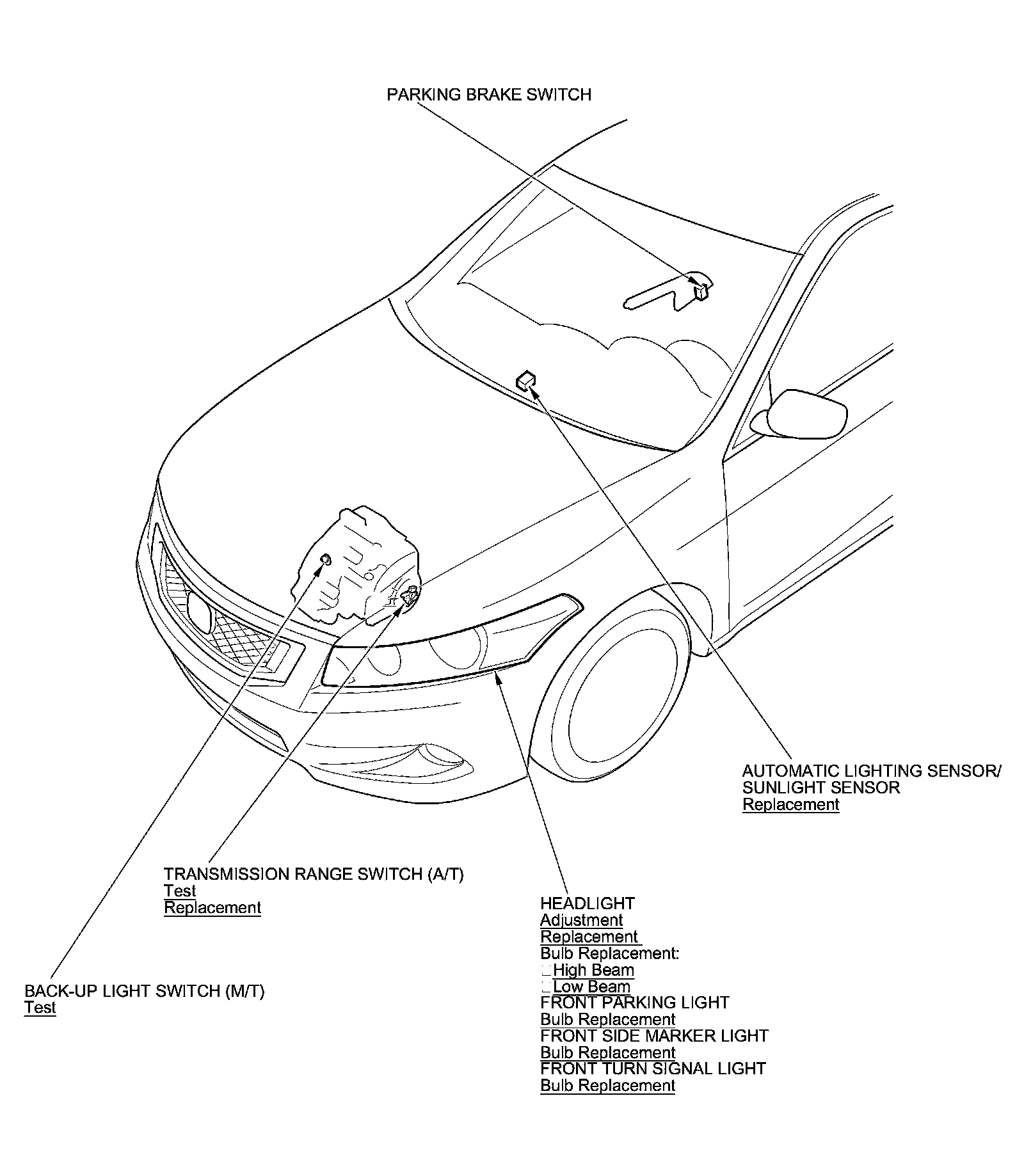 PARKING BRAKE SWITCH

AUTOMATIC LIGHTING SENSOR/
SUNLIGHT SENSOR
Replacement

TRANSMISSION RANGE SWITCH (A/T)
Test
Replacement

HEADLIGHT
Adjustment
Replacement
Bulb Replacement:
High Beam
Low Beam
FRONT PARKING LIGHT
Bulb Replacement
FRONT SIDE MARKER LIGHT
Bulb Replacement
FRONT TURN SIGNAL LIGHT
Bulb Replacement

BACK-UP LIGHT SWITCH (M/T)
Test