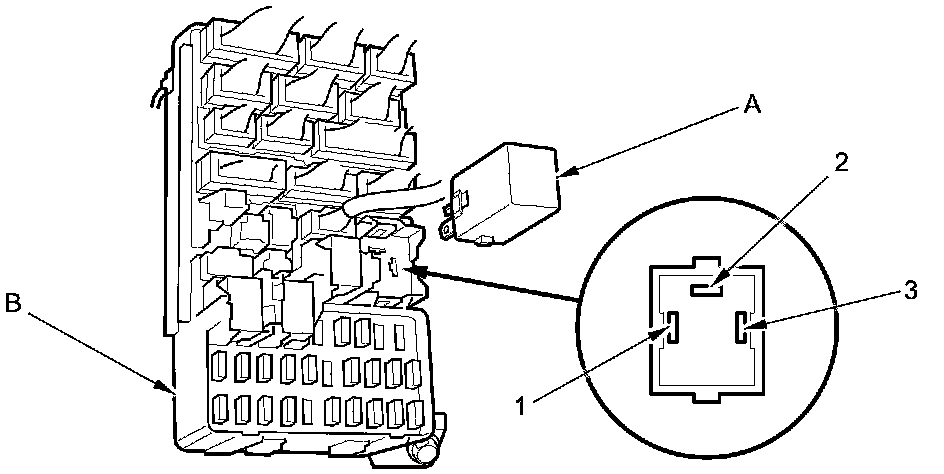 A
2
3
B
1