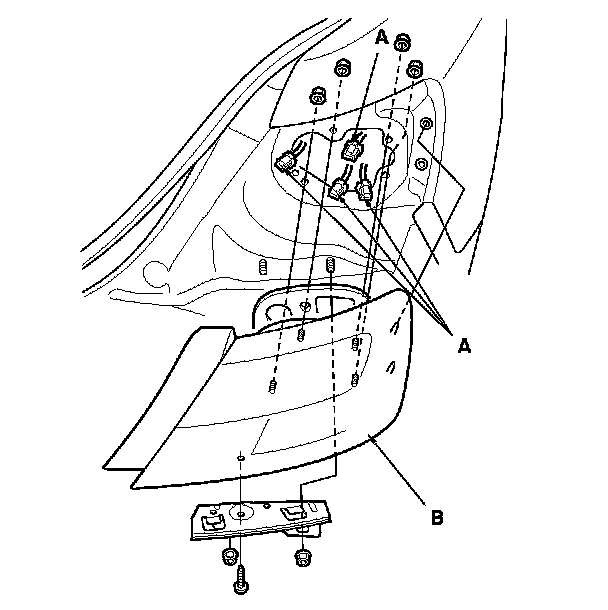 A
A
B