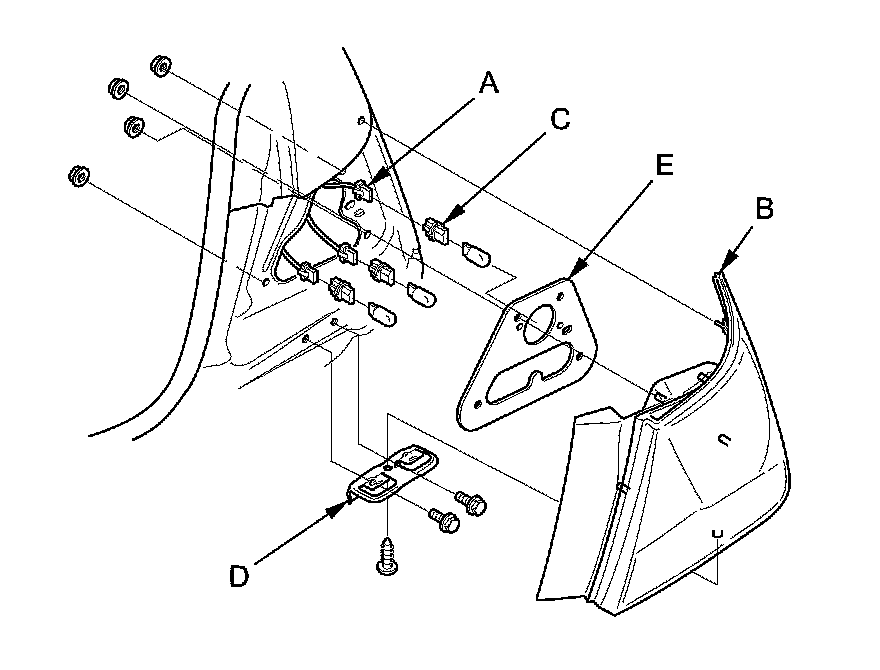 A
C
E
B
D