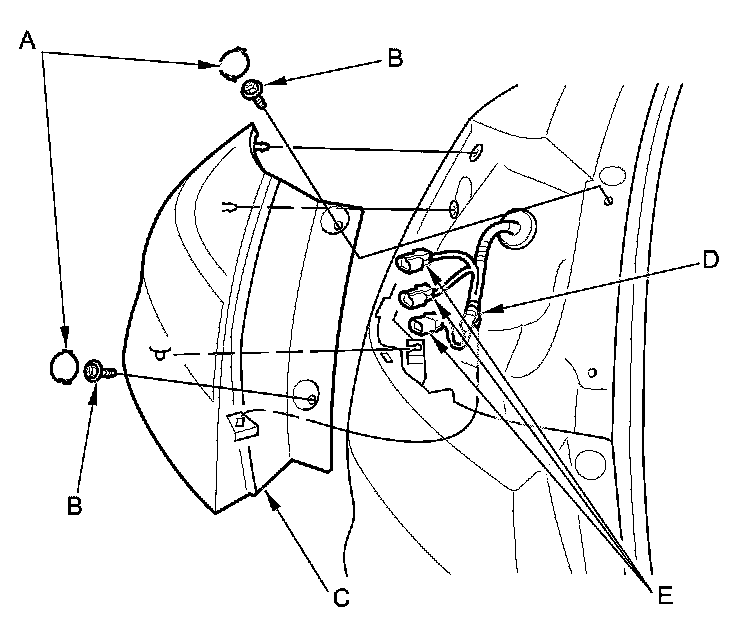 A
B
D
B
C
E