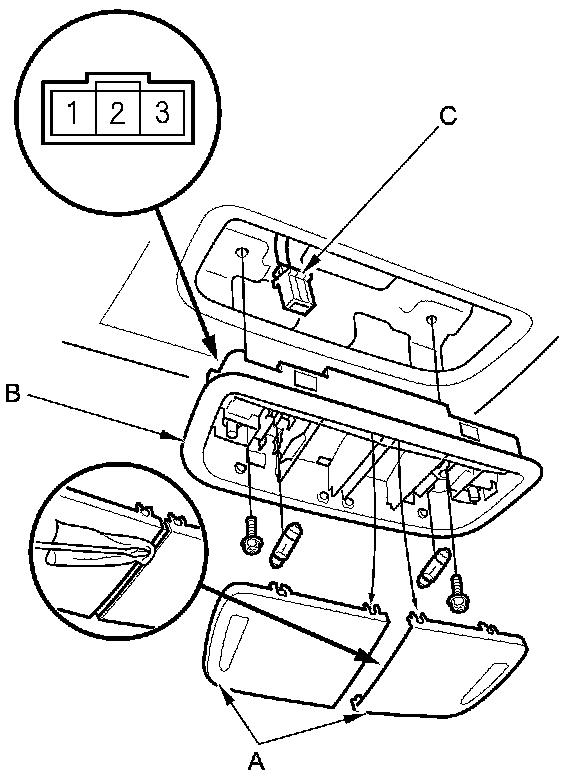 1 2 3

C

B

A