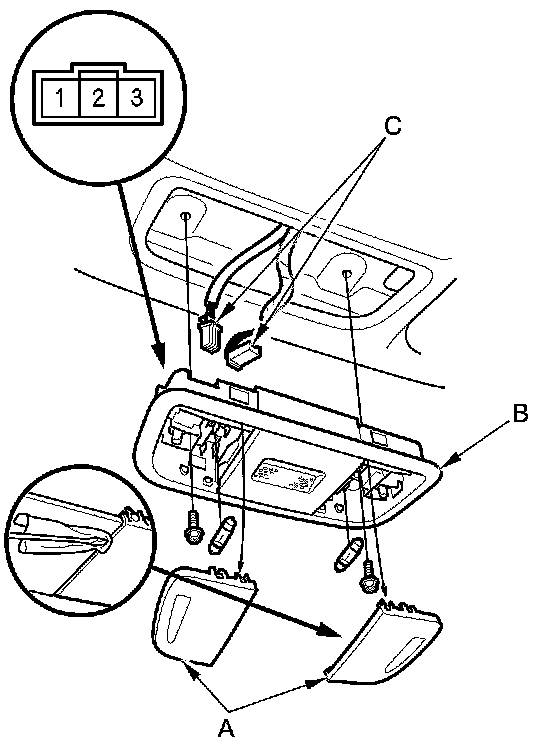 1 2 3

C

B

A