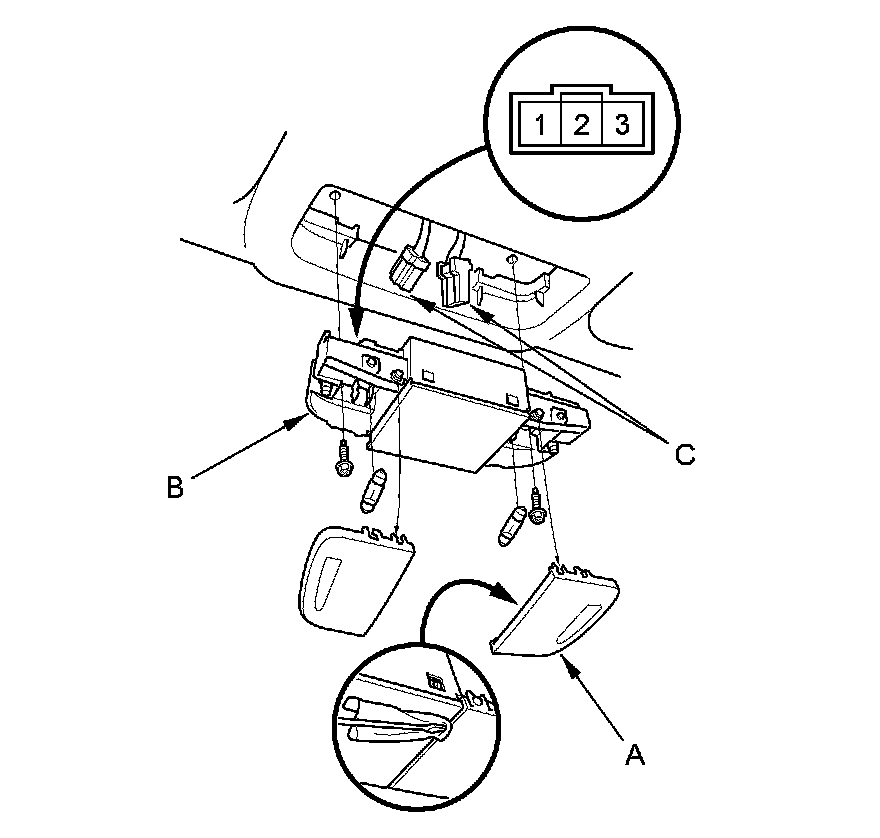 1 2 3

C

B

A