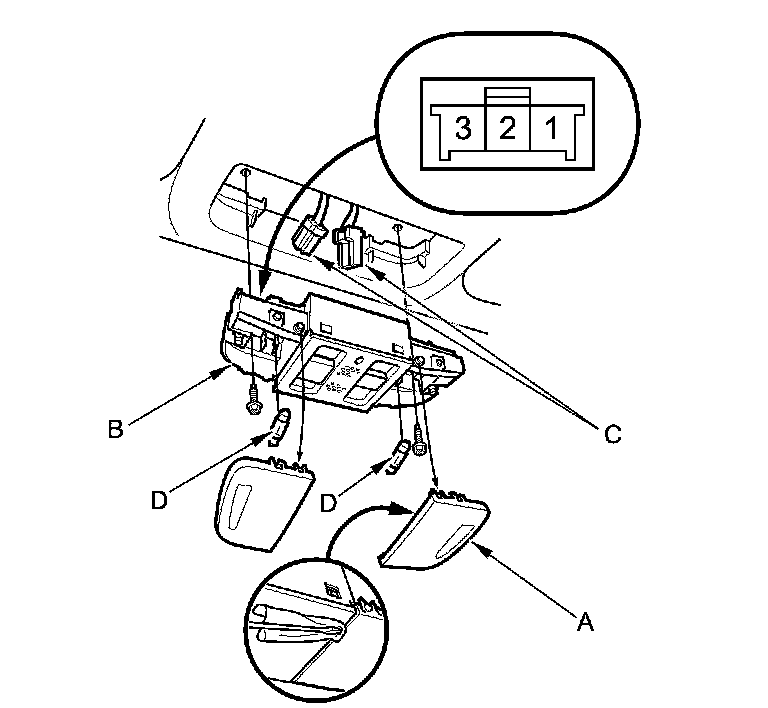 3 2 1
B
C
D
D
A