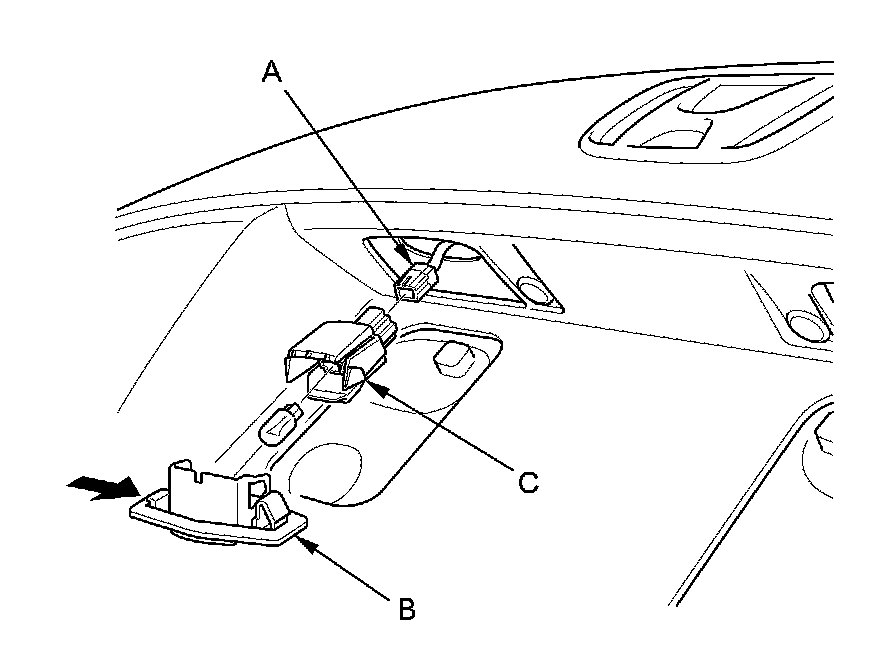 A

C

B