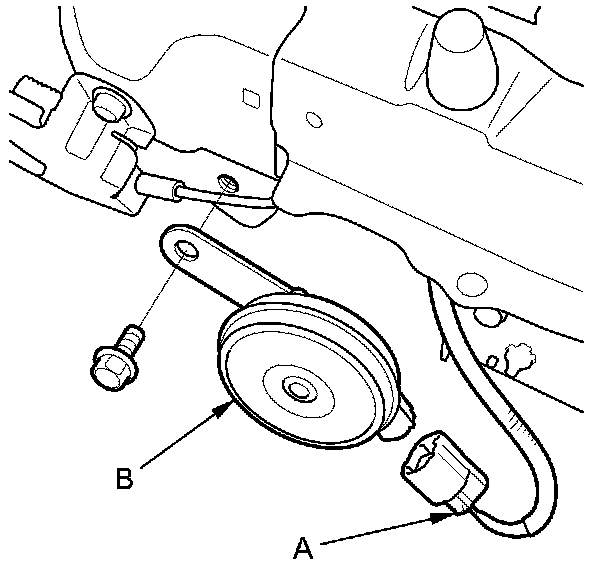 B

A