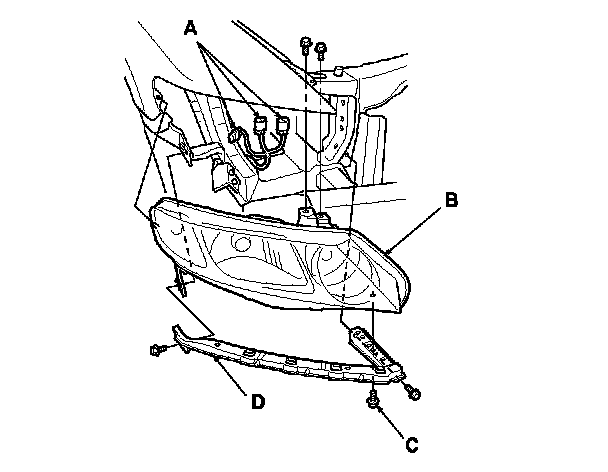 A
B
D
C