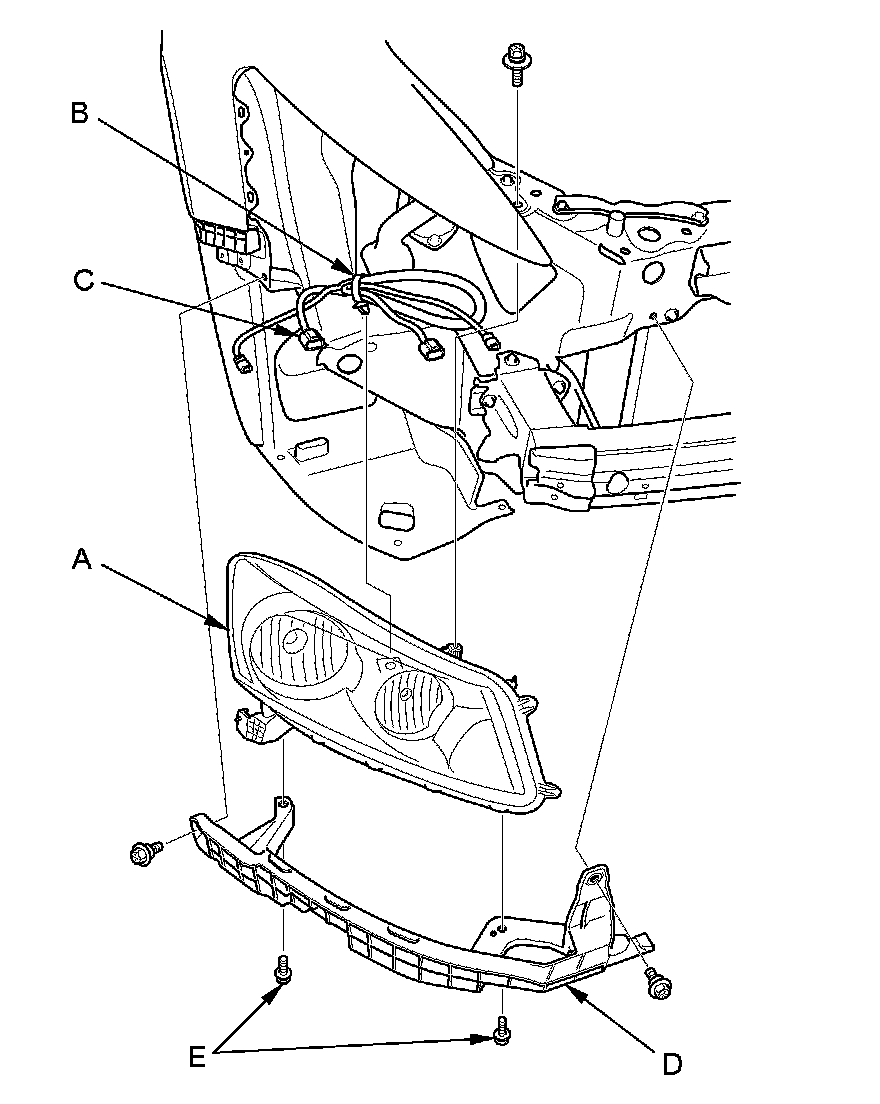 B
C
A
E
D