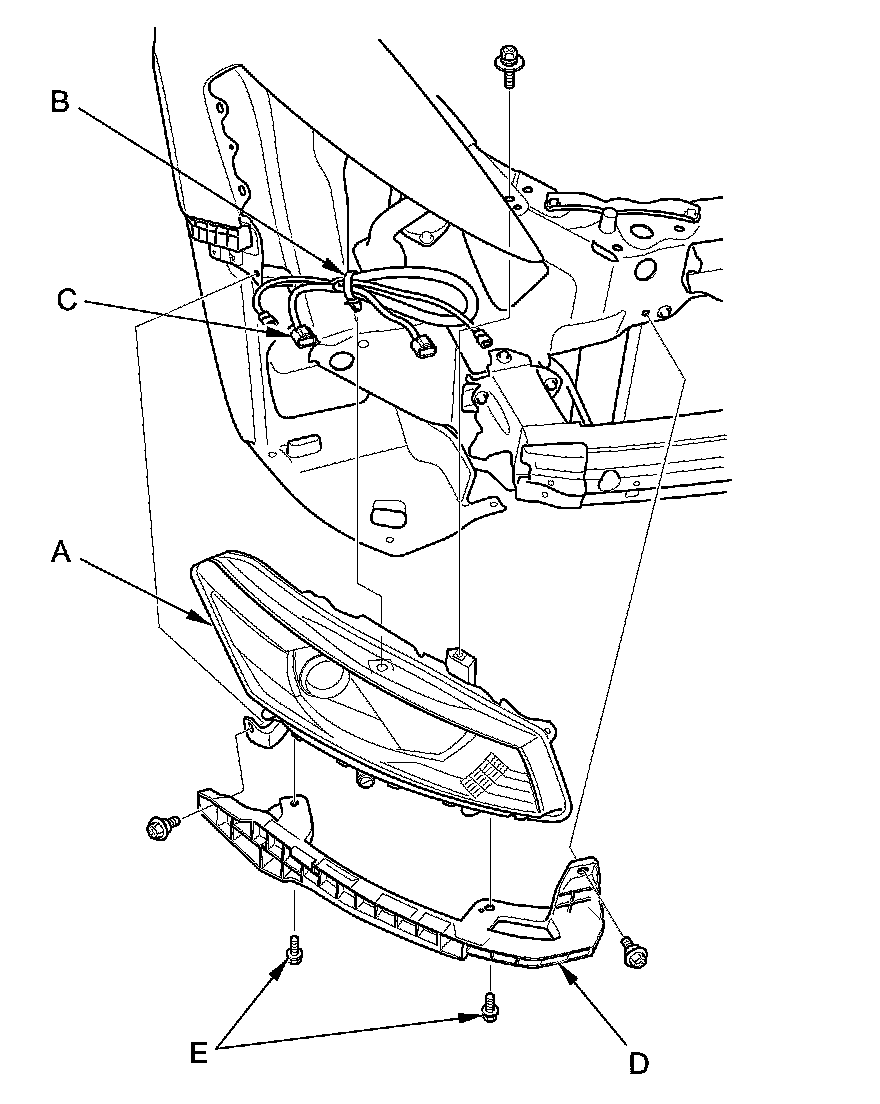 B
C
A
E
D