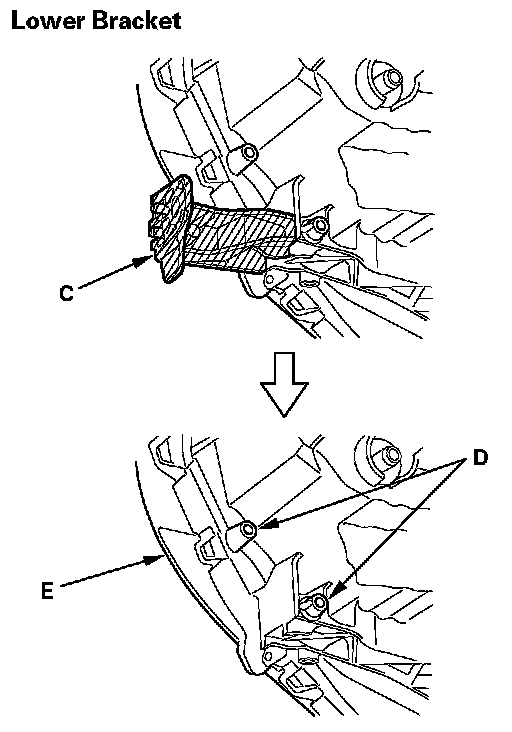 Lower Bracket

C

D

E