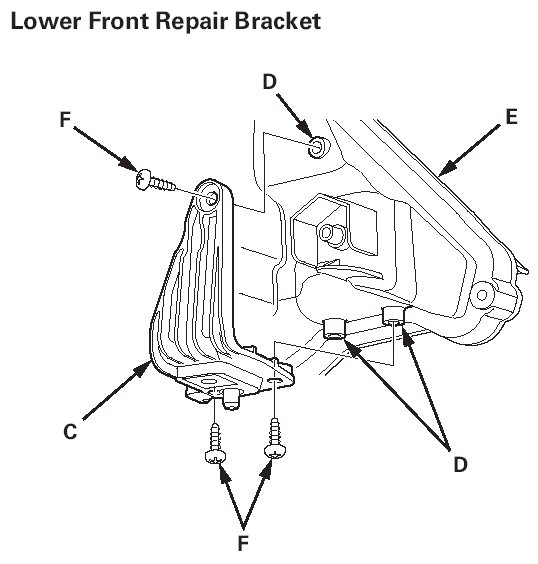 Lower Front Repair Bracket

D

F

E

C

D

F