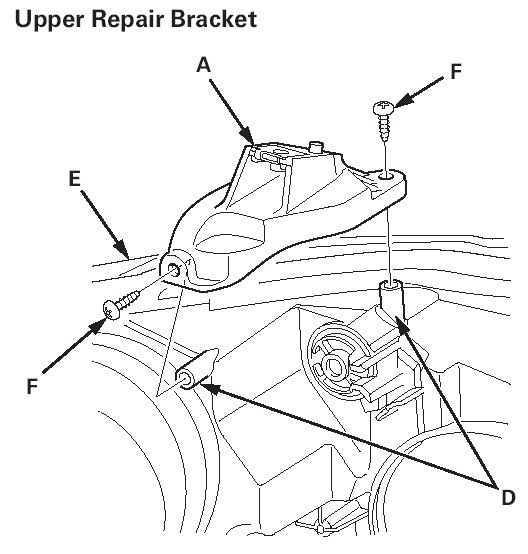 Upper Repair Bracket

A

F

E

F

D