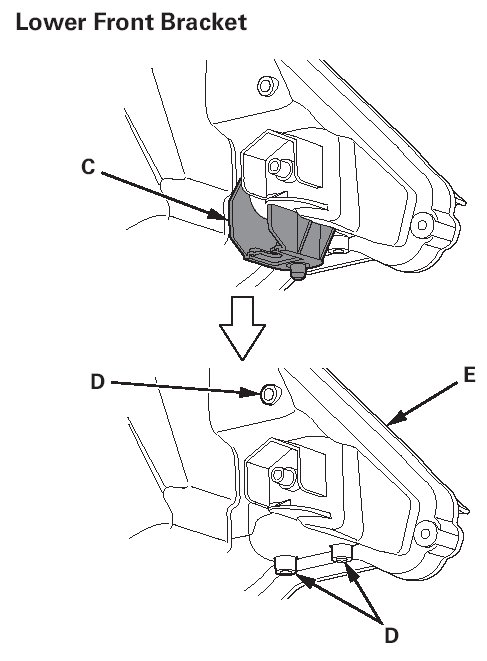 Lower Front Bracket

C

D

E

D