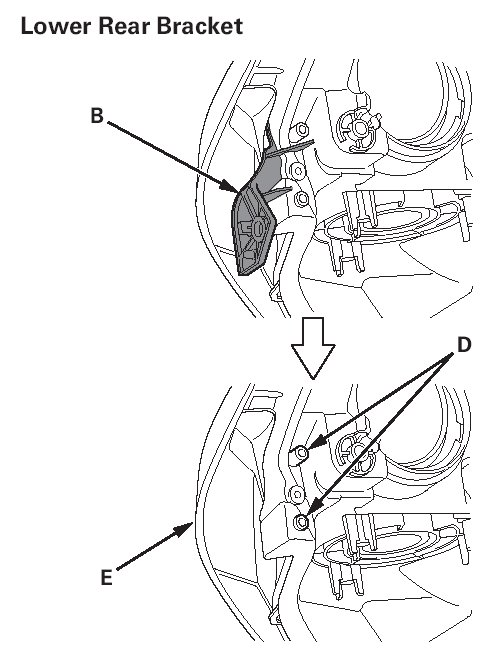 Lower Rear Bracket

B

D

E