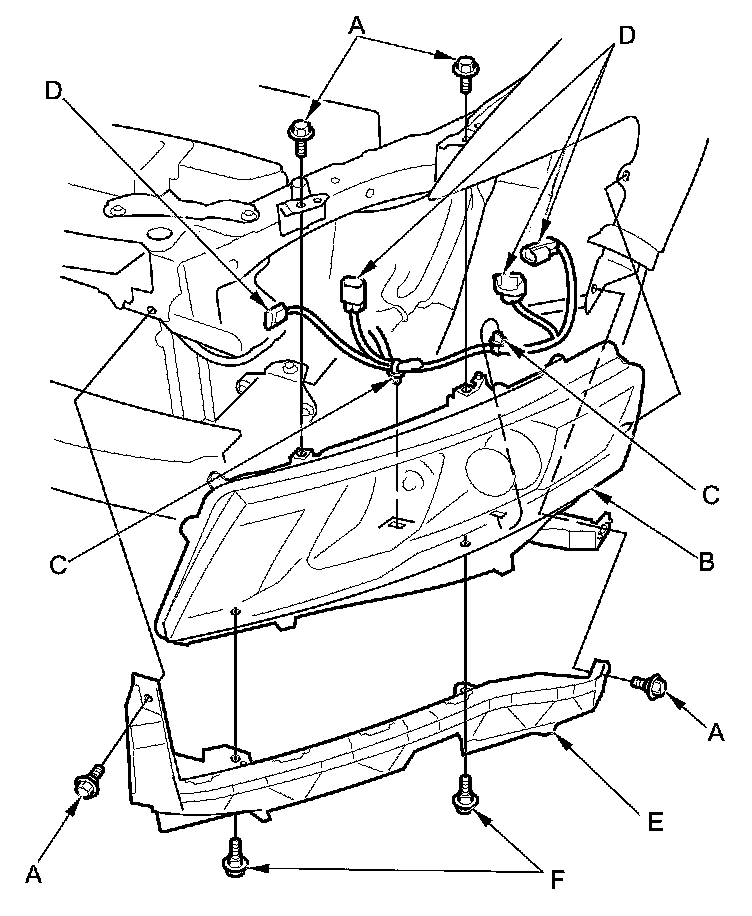 A
D
D
C
C
B
A
E
A
F