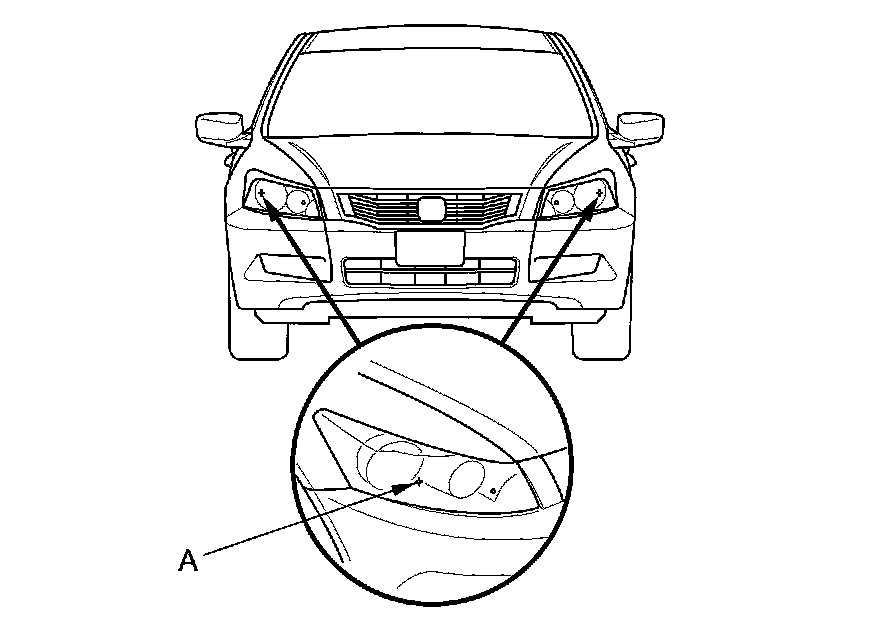 A