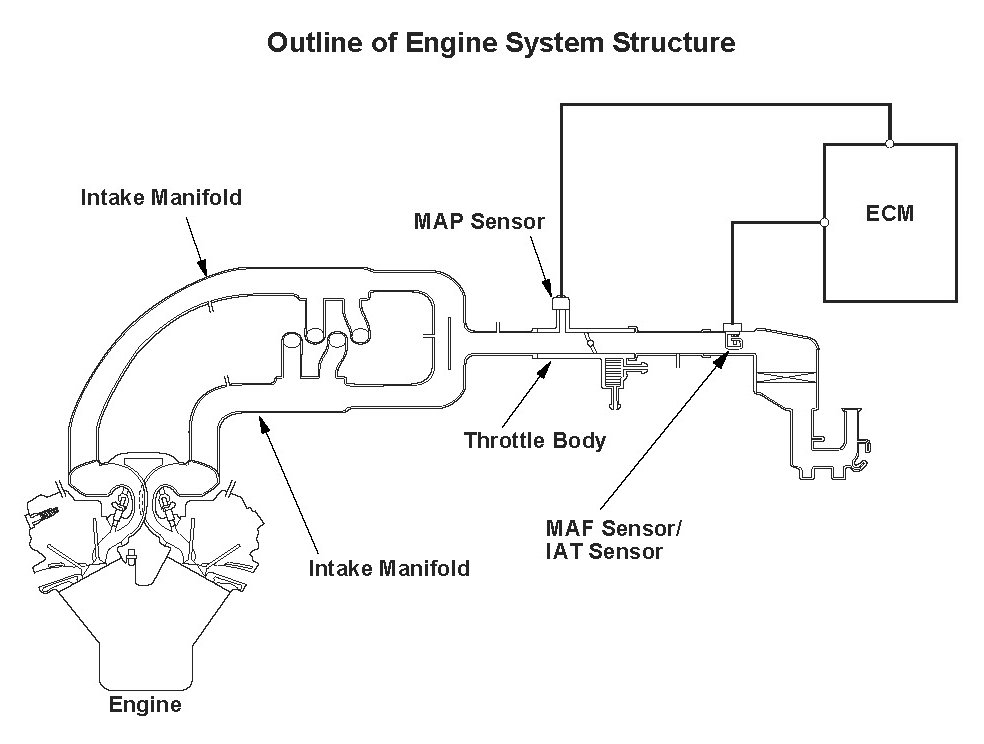 Outline of Engine System Structure

Intake Manifold

MAP Sensor

ECM

Throttle Body

MAF Sensor/
IAT Sensor

Intake Manifold

Engine