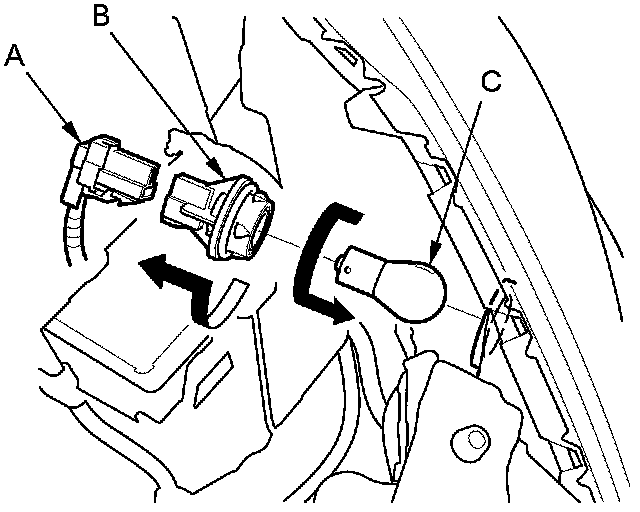 A
B
C