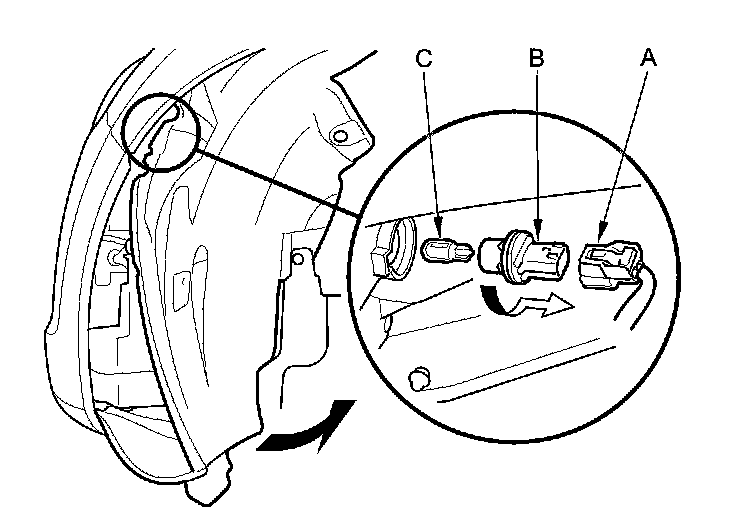 C
B
A